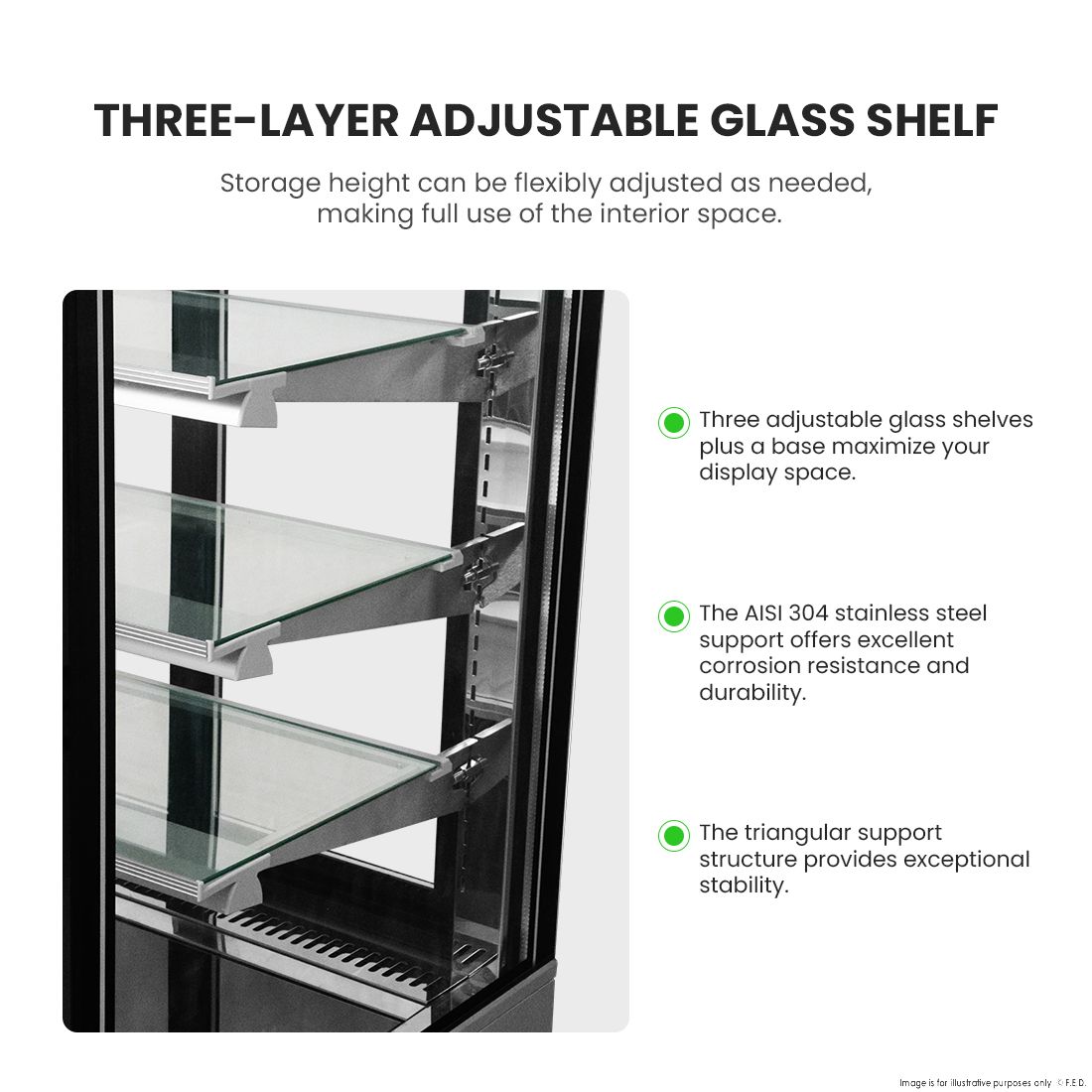 THREE-LAYER ADJUSTABLE GLASS SHELF

Storage height can be flexibly adjusted as needed, making full use of the interior space.

Three adjustable glass shelves plus a base maximize your display space.

The AISI 304 stainless steel support offers excellent corrosion resistance and durability.

The triangular support structure provides exceptional stability.

Image is for illustrative purposes only © F.E.D.