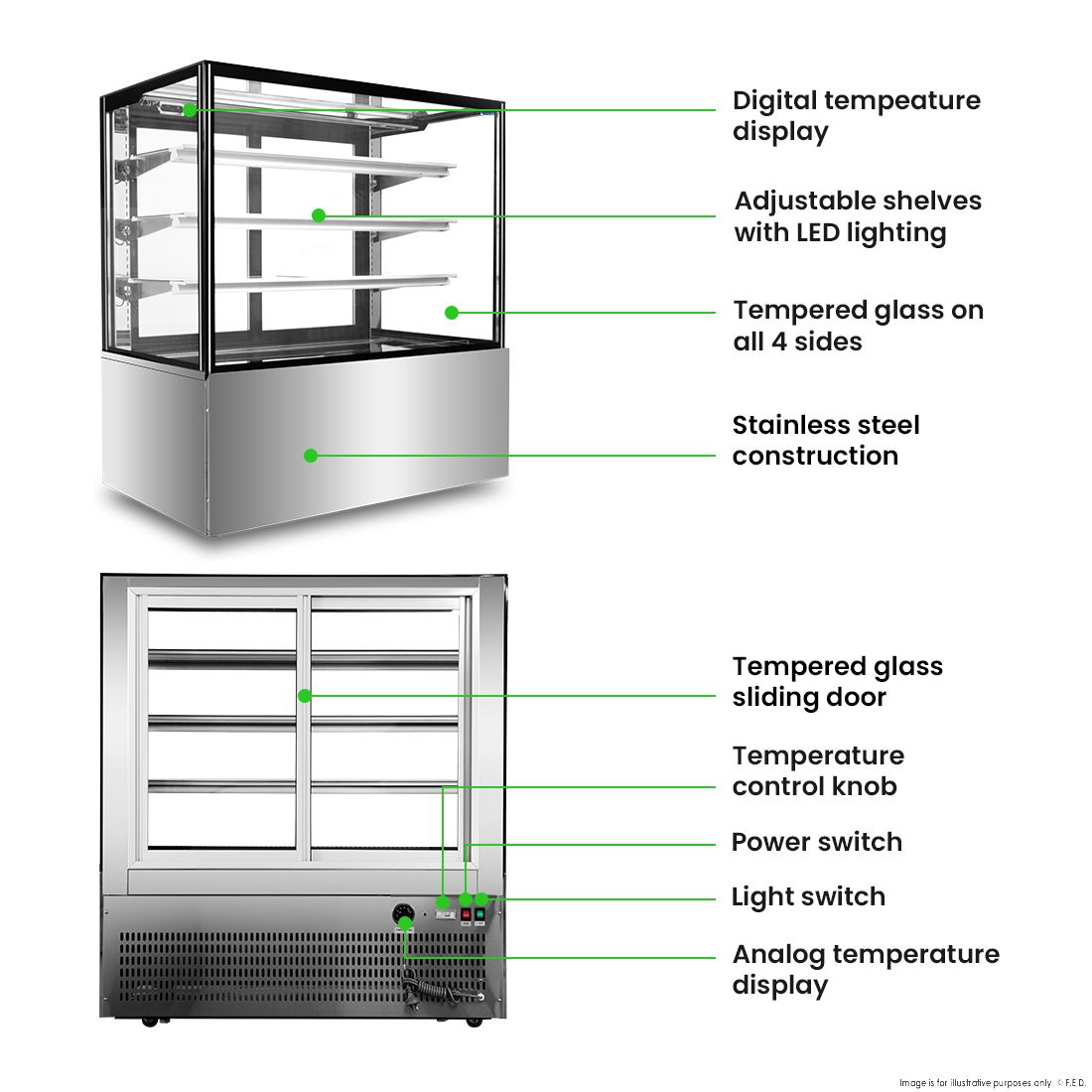 Digital tempeature display

Adjustable shelves with LED lighting

Tempered glass on all 4 sides

Stainless steel construction

Tempered glass sliding door

Temperature control knob

Power switch

Light switch

Analog temperature display

Image is for illustrative purposes only © F.E.D.